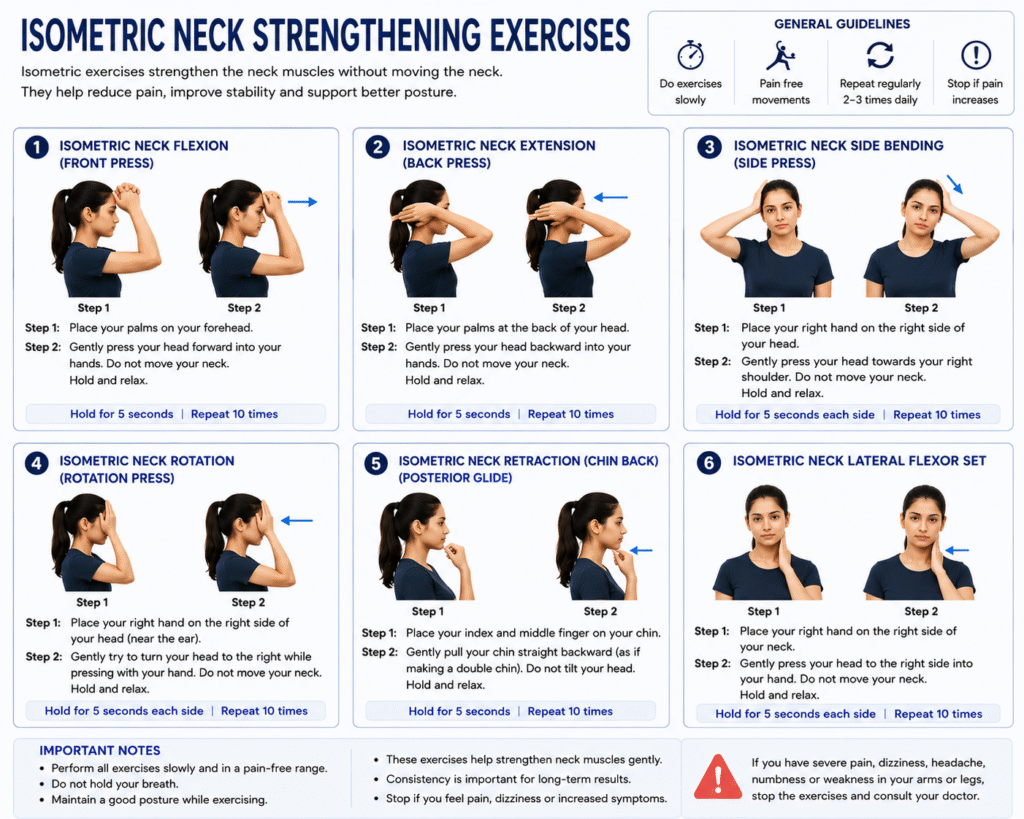 ISOMETRIC NECK STRENGTHENING EXERCISES

Isometric exercises strengthen the neck muscles without moving the neck. They help reduce pain, improve stability and support better posture.

GENERAL GUIDELINES

Do exercises slowly

Pain free movements

Repeat regularly 2–3 times daily

Stop if pain increases

1 ISOMETRIC NECK FLEXION (FRONT PRESS)

Step 1 Step 2

Step 1: Place your palms on your forehead.
Step 2: Gently press your head forward into your hands. Do not move your neck. Hold and relax.

Hold for 5 seconds | Repeat 10 times

2 ISOMETRIC NECK EXTENSION (BACK PRESS)

Step 1 Step 2

Step 1: Place your palms at the back of your head.
Step 2: Gently press your head backward into your hands. Do not move your neck. Hold and relax.

Hold for 5 seconds | Repeat 10 times

3 ISOMETRIC NECK SIDE BENDING (SIDE PRESS)

Step 1 Step 2

Step 1: Place your right hand on the right side of your head.
Step 2: Gently press your head towards your right shoulder. Do not move your neck. Hold and relax.

Hold for 5 seconds each side | Repeat 10 times

4 ISOMETRIC NECK ROTATION (ROTATION PRESS)

Step 1 Step 2

Step 1: Place your right hand on the right side of your head (near the ear).
Step 2: Gently try to turn your head to the right while pressing with your hand. Do not move your neck. Hold and relax.

Hold for 5 seconds each side | Repeat 10 times

5 ISOMETRIC NECK RETRACTION (CHIN BACK) (POSTERIOR GLIDE)

Step 1 Step 2

Step 1: Place your index and middle finger on your chin.
Step 2: Gently pull your chin straight backward (as if making a double chin). Do not tilt your head. Hold and relax.

Hold for 5 seconds | Repeat 10 times

6 ISOMETRIC NECK LATERAL FLEXOR SET

Step 1 Step 2

Step 1: Place your right hand on the right side of your neck.
Step 2: Gently press your head to the right side into your hand. Do not move your neck. Hold and relax.

Hold for 5 seconds each side | Repeat 10 times

IMPORTANT NOTES
• Perform all exercises slowly and in a pain-free range.
• Do not hold your breath.
• Maintain a good posture while exercising.

• These exercises help strengthen neck muscles gently.
• Consistency is important for long-term results.
• Stop if you feel pain, dizziness or increased symptoms.

If you have severe pain, dizziness, headache, numbness or weakness in your arms or legs, stop the exercises and consult your doctor.